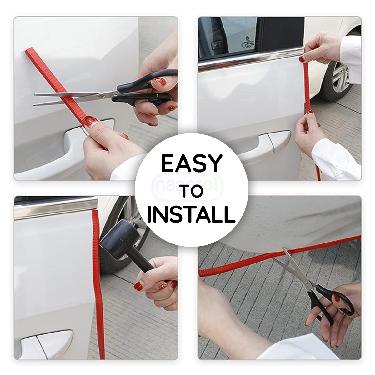 EASY
TO
INSTALL