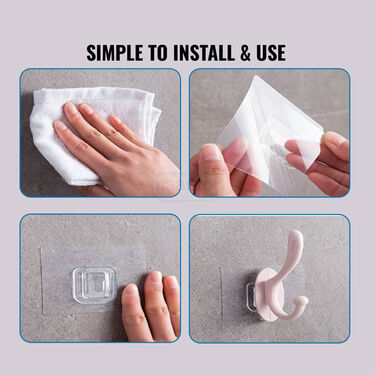 SIMPLE TO INSTALL & USE