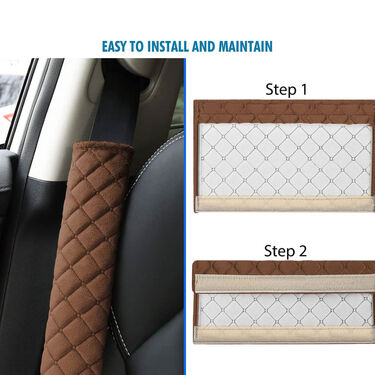 EASY TO INSTALL AND MAINTAIN

Step 1

Step 2